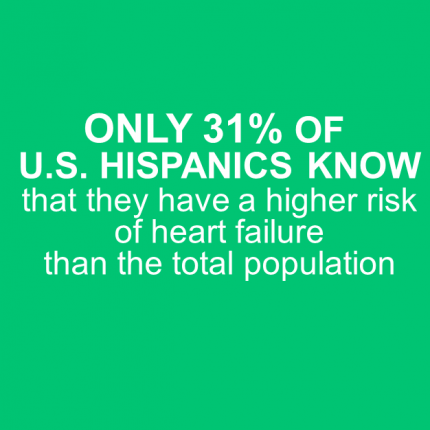 ONLY 31% OF
U.S. HISPANICS KNOW
that they have a higher risk
of heart failure
than the total population