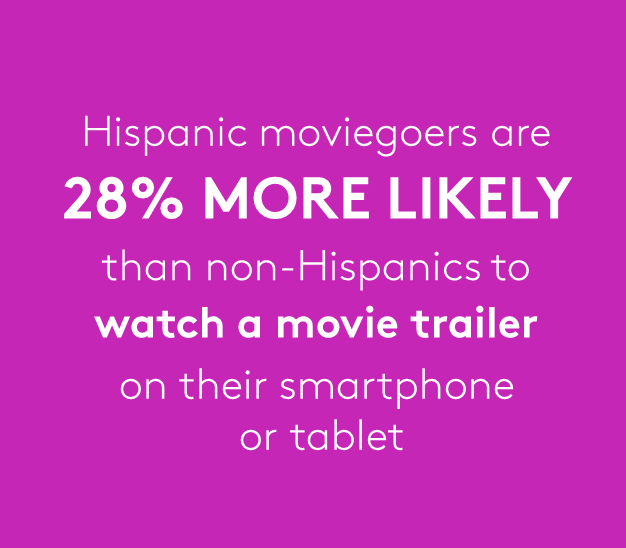 Hispanic moviegoers are
28% MORE LIKELY
than non-Hispanics to
watch a movie trailer
on their smartphone
or tablet